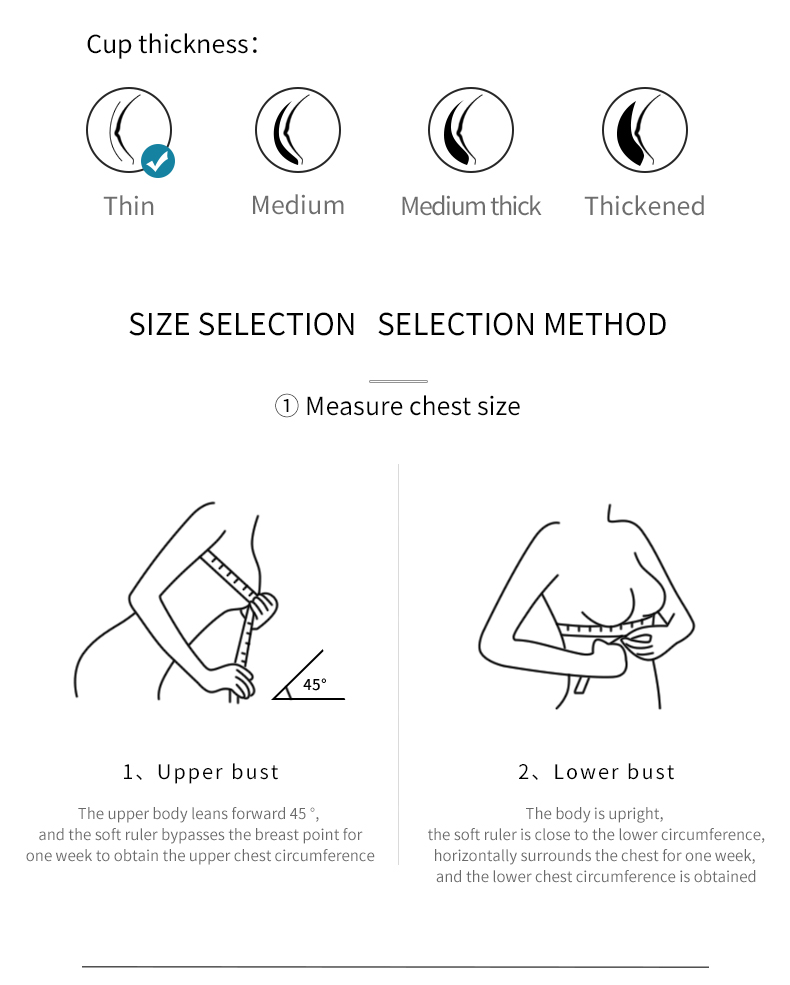 Cup thickness:

Thin Medium Medium thick Thickened

SIZE SELECTION SELECTION METHOD

① Measure chest size

45°

1、Upper bust

The upper body leans forward 45 °, and the soft ruler bypasses the breast point for one week to obtain the upper chest circumference

2、Lower bust

The body is upright, the soft ruler is close to the lower circumference, horizontally surrounds the chest for one week, and the lower chest circumference is obtained