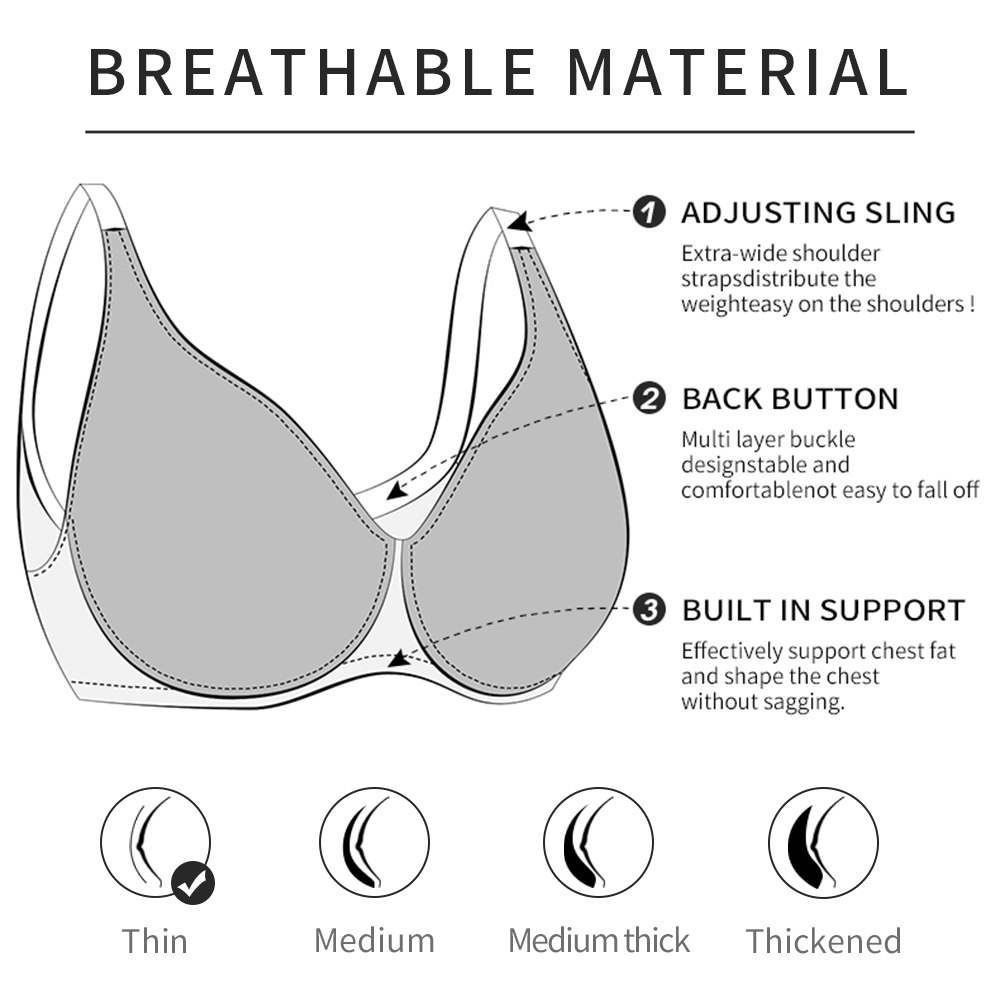 BREATHABLE MATERIAL

1 ADJUSTING SLING

Extra-wide shoulder strapsdistribute the weighteasy on the shoulders !

2 BACK BUTTON

Multi layer buckle designstable and comfortablenot easy to fall off

3 BUILT IN SUPPORT

Effectively support chest fat and shape the chest without sagging.

Thin

Medium

Medium thick

Thickened