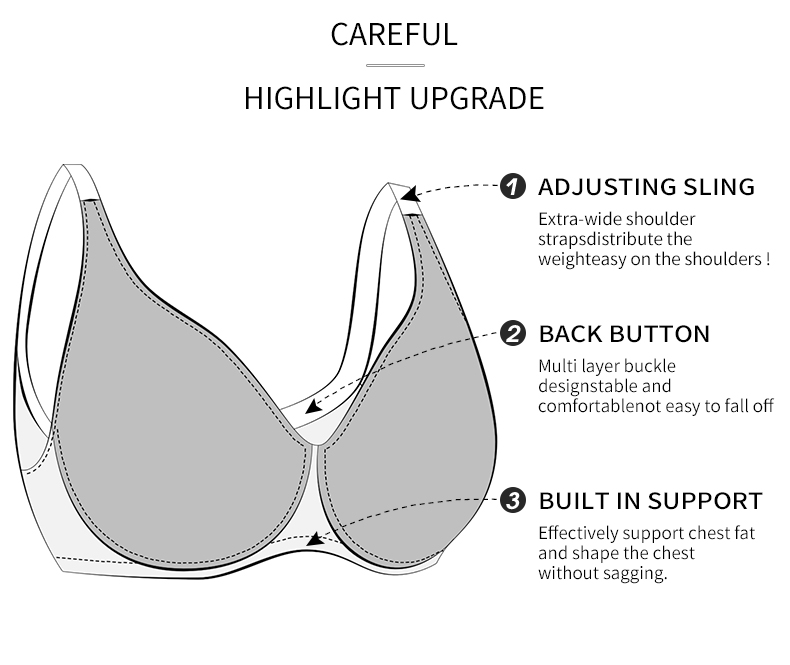 CAREFUL

HIGHLIGHT UPGRADE

1 ADJUSTING SLING

Extra-wide shoulder strapsdistribute the weighteasy on the shoulders !

2 BACK BUTTON

Multi layer buckle designstable and comfortablenot easy to fall off

3 BUILT IN SUPPORT

Effectively support chest fat and shape the chest without sagging.