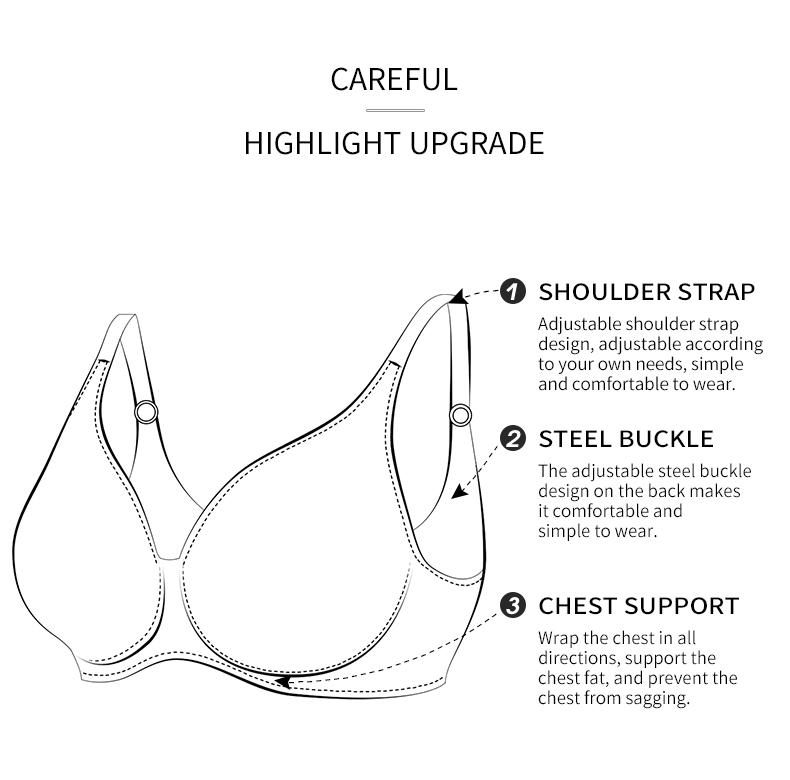 CAREFUL

HIGHLIGHT UPGRADE

1 SHOULDER STRAP

Adjustable shoulder strap design, adjustable according to your own needs, simple and comfortable to wear.

2 STEEL BUCKLE

The adjustable steel buckle design on the back makes it comfortable and simple to wear.

3 CHEST SUPPORT

Wrap the chest in all directions, support the chest fat, and prevent the chest from sagging.