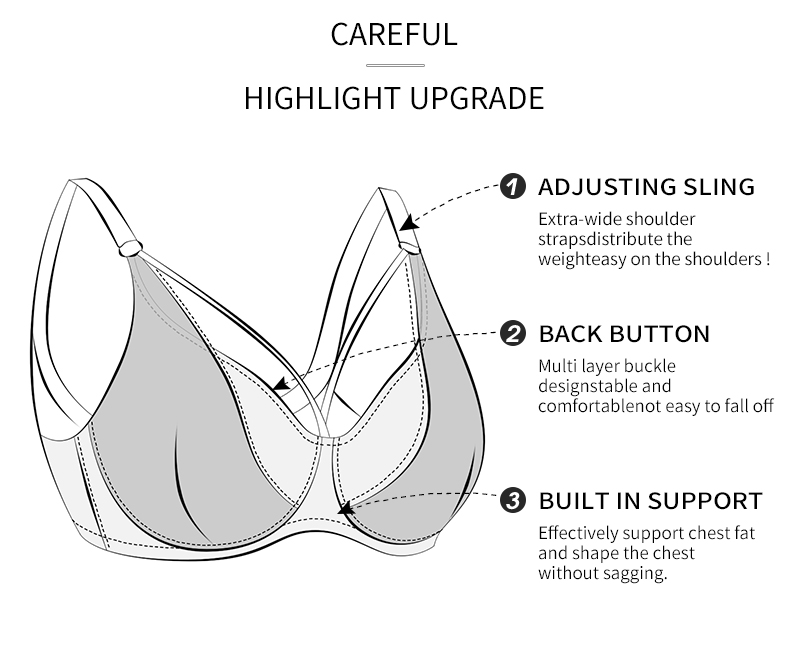 CAREFUL

HIGHLIGHT UPGRADE

1 ADJUSTING SLING

Extra-wide shoulder strapsdistribute the weighteasy on the shoulders !

2 BACK BUTTON

Multi layer buckle designstable and comfortablenot easy to fall off

3 BUILT IN SUPPORT

Effectively support chest fat and shape the chest without sagging.